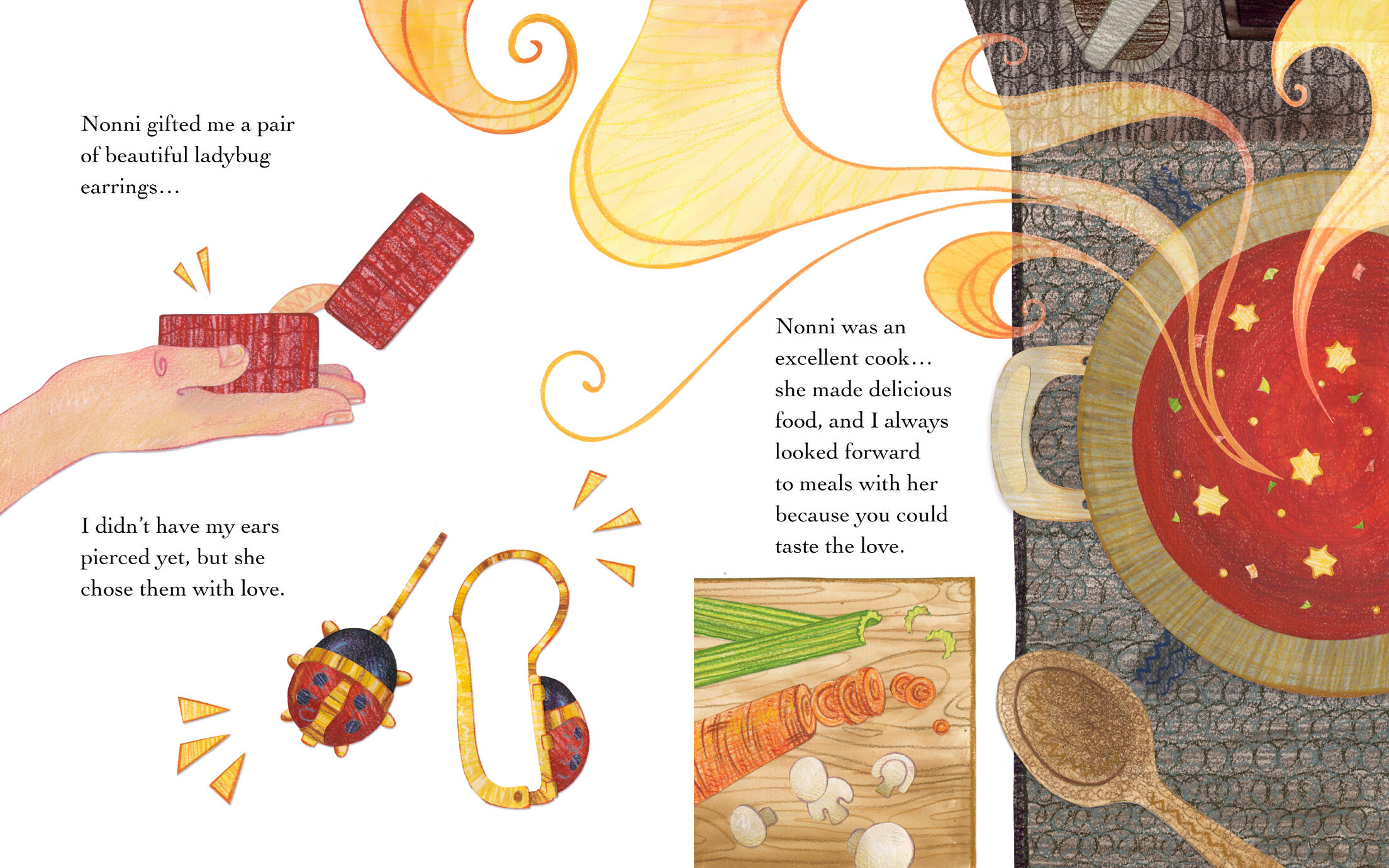 Nonni gifted me a pair of beautiful ladybug earrings…

I didn't have my ears pierced yet, but she chose them with love.

Nonni was an excellent cook… she made delicious food, and I always looked forward to meals with her because you could taste the love.